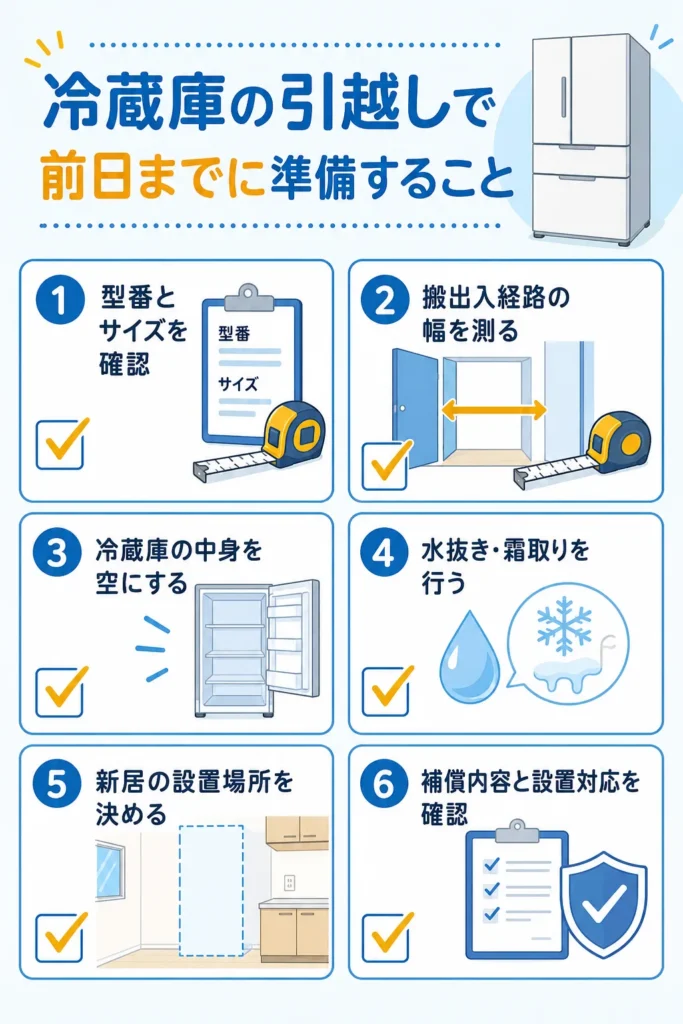 冷蔵庫の引越しで
前日までに準備すること

1 型番とサイズを確認

型番
サイズ

2 搬出入経路の幅を測る

3 冷蔵庫の中身を空にする

4 水抜き・霜取りを行う

5 新居の設置場所を決める

6 補償内容と設置対応を確認